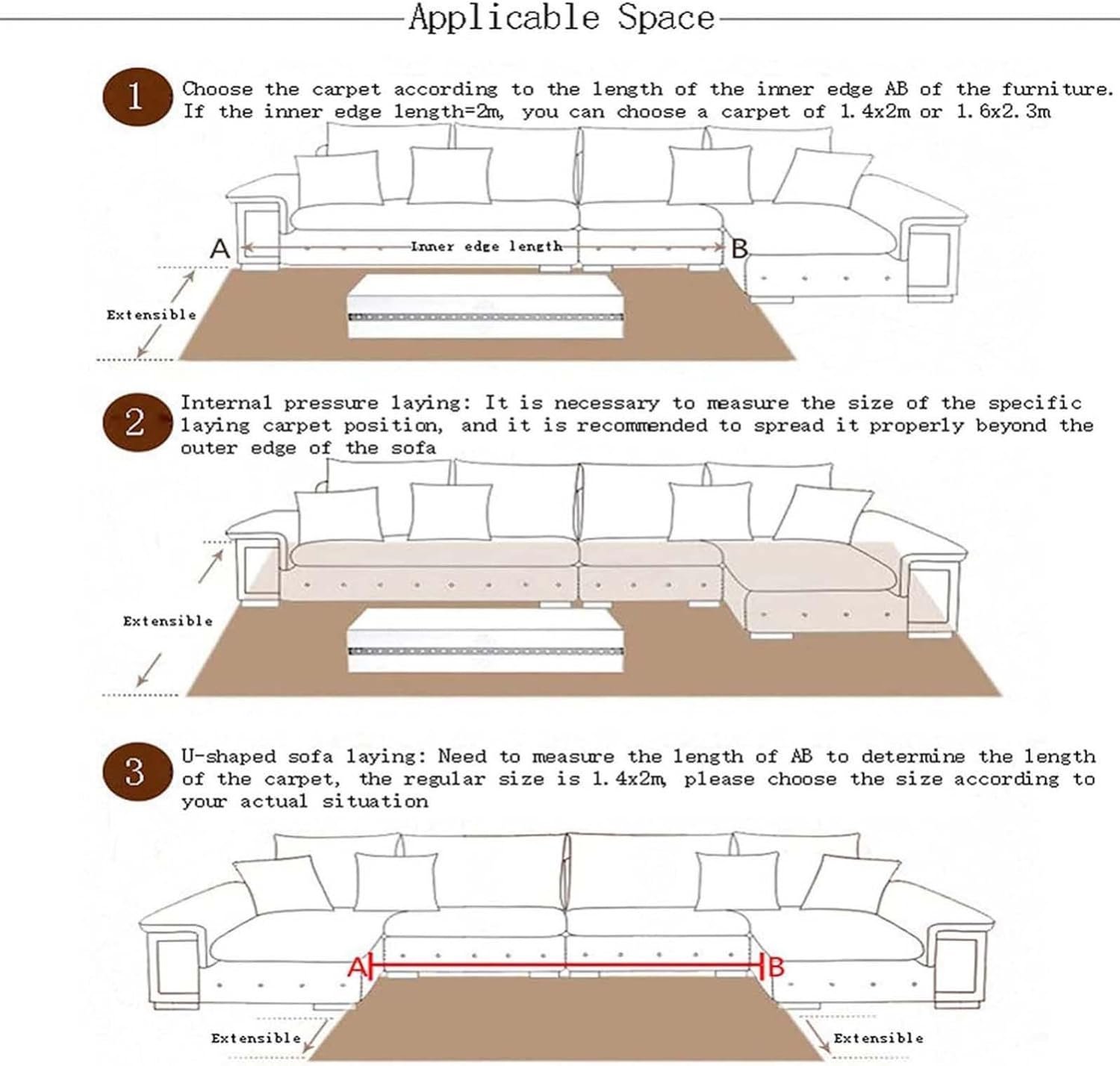 Applicable Space

1 Choose the carpet according to the length of the inner edge AB of the furniture. If the inner edge length=2m, you can choose a carpet of 1.4x2m or 1.6x2.3m

A Inner edge length B

Extensible

2 Internal pressure laying: It is necessary to measure the size of the specific laying carpet position, and it is recommended to spread it properly beyond the outer edge of the sofa

Extensible

3 U-shaped sofa laying: Need to measure the length of AB to determine the length of the carpet, the regular size is 1.4x2m, please choose the size according to your actual situation

A B

Extensible Extensible