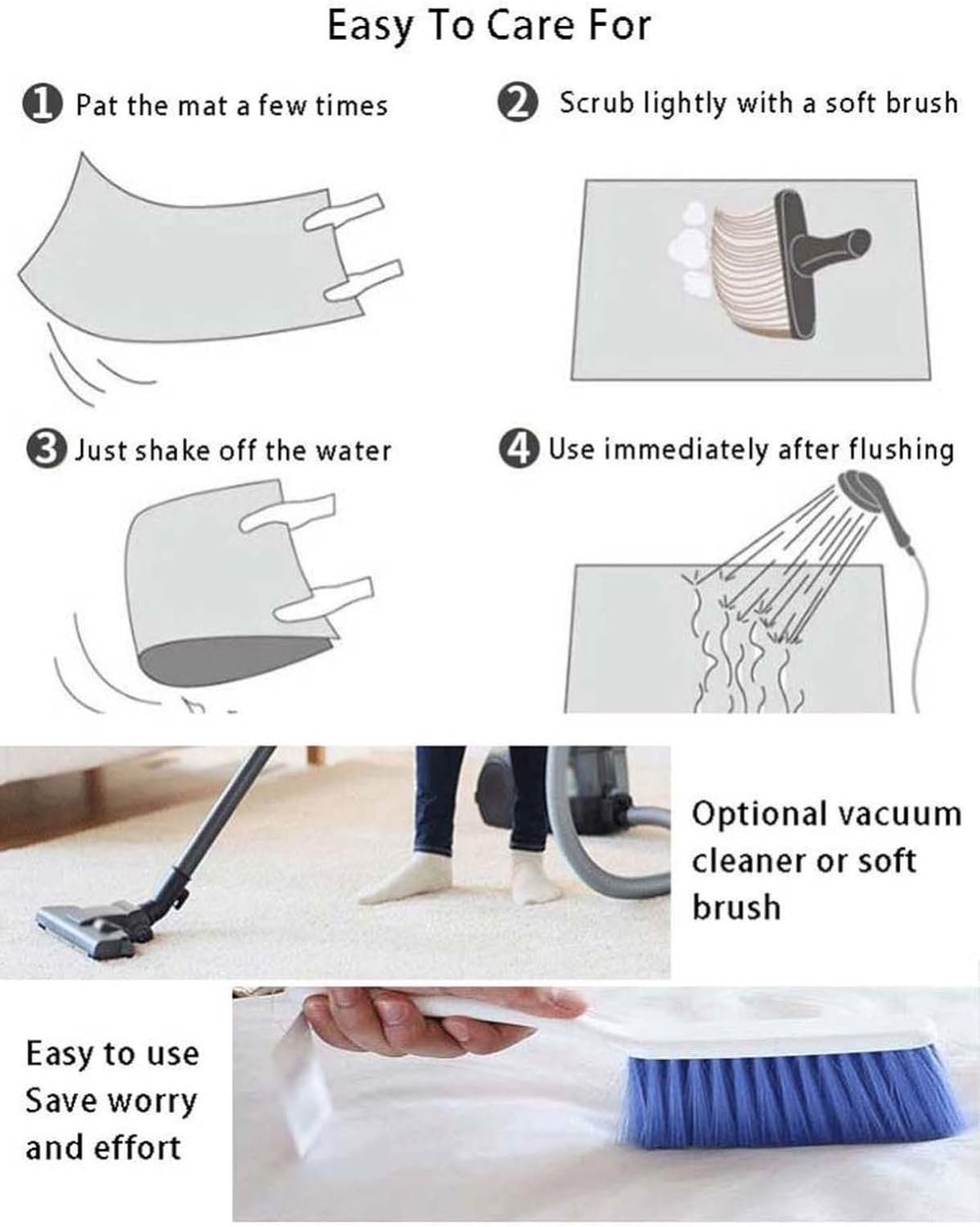 Easy To Care For

1 Pat the mat a few times

2 Scrub lightly with a soft brush

3 Just shake off the water

4 Use immediately after flushing

Optional vacuum cleaner or soft brush

Easy to use
Save worry
and effort